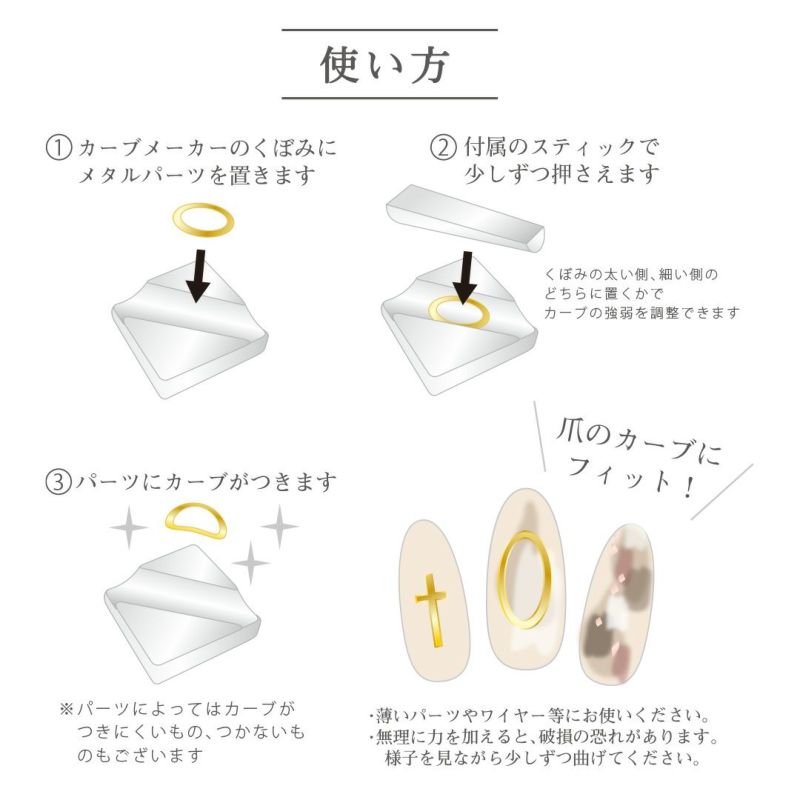 使い方

① カーブメーカーのくぼみにメタルパーツを置きます

② 付属のスティックで少しずつ押さえます

くぼみの太い側、細い側のどちらに置くかでカーブの強弱を調整できます

③ パーツにカーブがつきます

爪のカーブにフィット！

※パーツによってはカーブがつきにくいもの、つかないものもございます

・薄いパーツやワイヤー等にお使いください。
・無理に力を加えると、破損の恐れがあります。様子を見ながら少しずつ曲げてください。