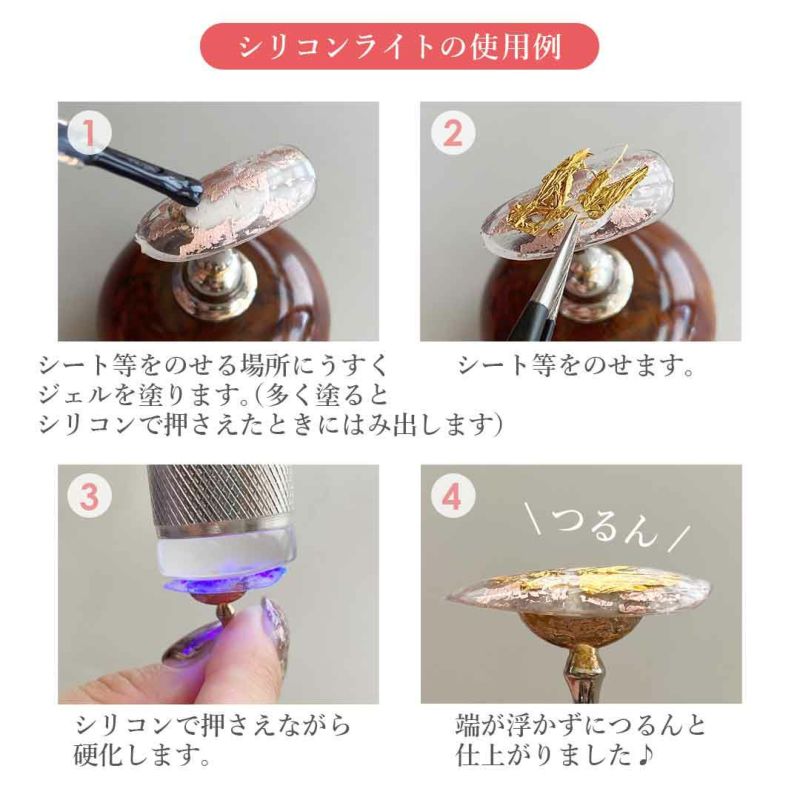 シリコンライトの使用例

1

シート等をのせる場所にうすくジェルを塗ります。(多く塗るとシリコンで押さえたときにはみ出します)

2

シート等をのせます。

3

シリコンで押さえながら硬化します。

4

\つるん/

端が浮かずにつるんと仕上がりました♪