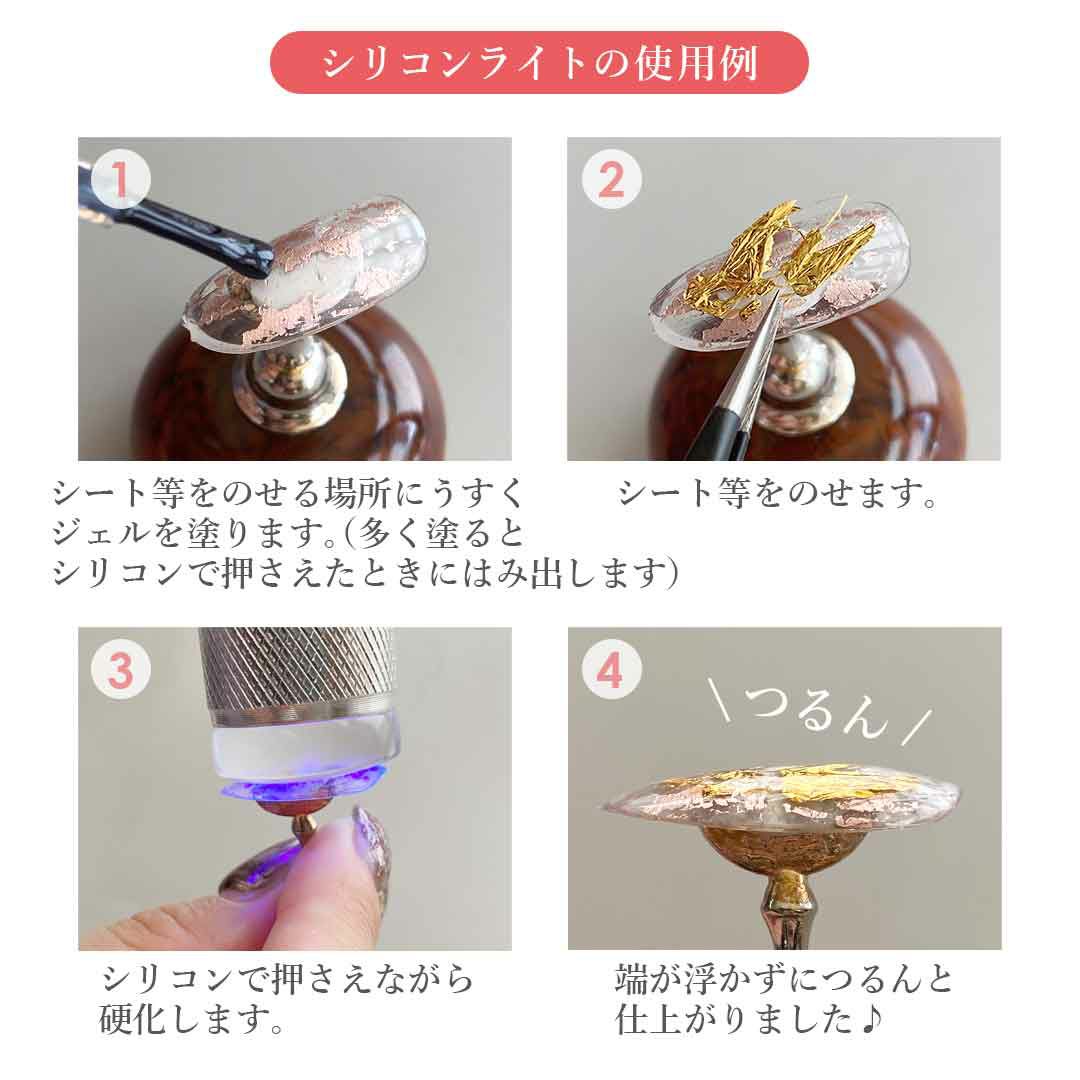 シリコンライトの使用例

1

シート等をのせる場所にうすくジェルを塗ります。(多く塗るとシリコンで押さえたときにはみ出します)

2

シート等をのせます。

3

シリコンで押さえながら硬化します。

4

＼つるん／

端が浮かずにつるんと仕上がりました♪