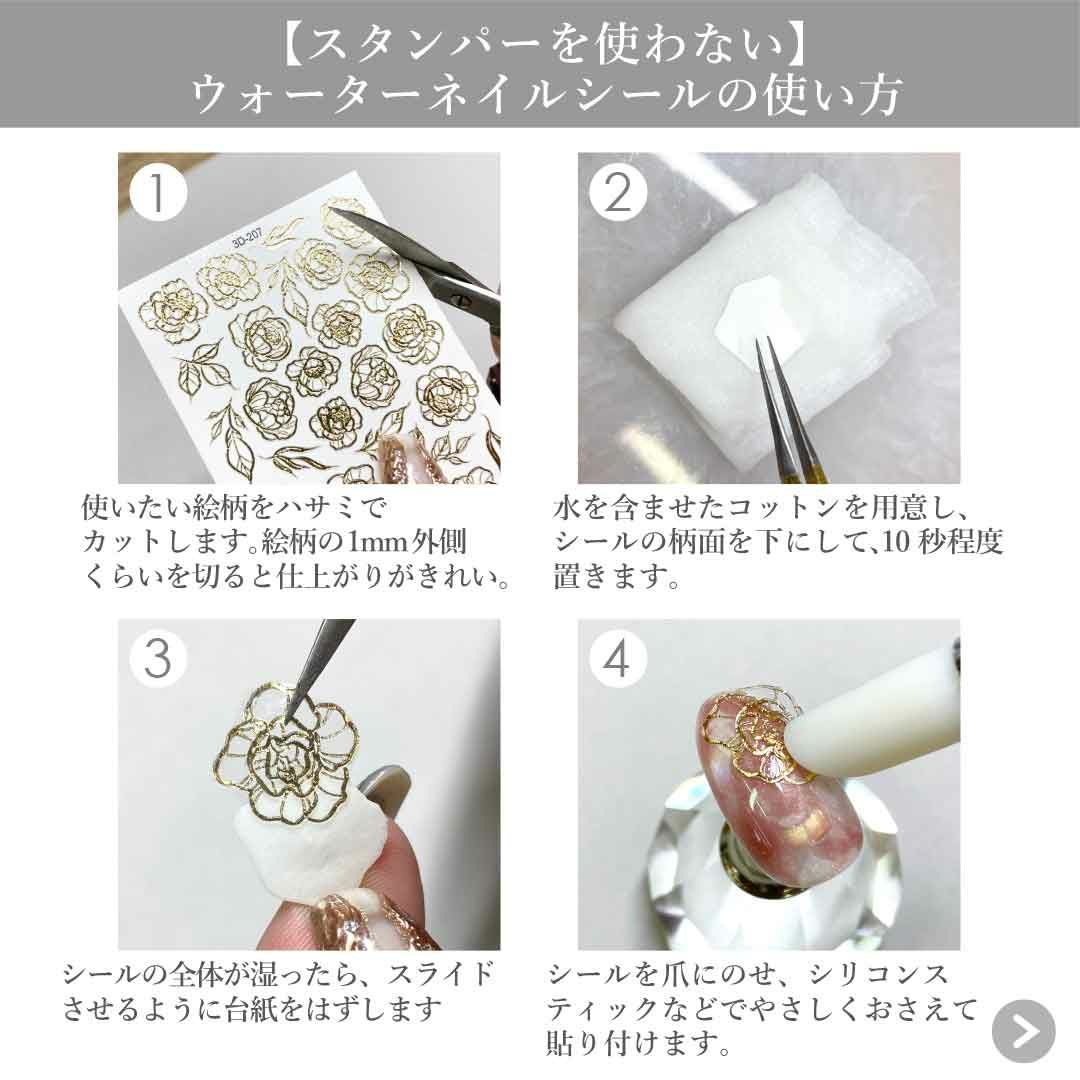 【スタンパーを使わない】
ウォーターネイルシールの使い方

1

3D-207

使いたい絵柄をハサミでカットします。絵柄の1mm外側くらいを切ると仕上がりがきれい。

2

水を含ませたコットンを用意し、シールの柄面を下にして、10 秒程度置きます。

3

シールの全体が湿ったら、スライドさせるように台紙をはずします

4

シールを爪にのせ、シリコンスティックなどでやさしくおさえて貼り付けます。