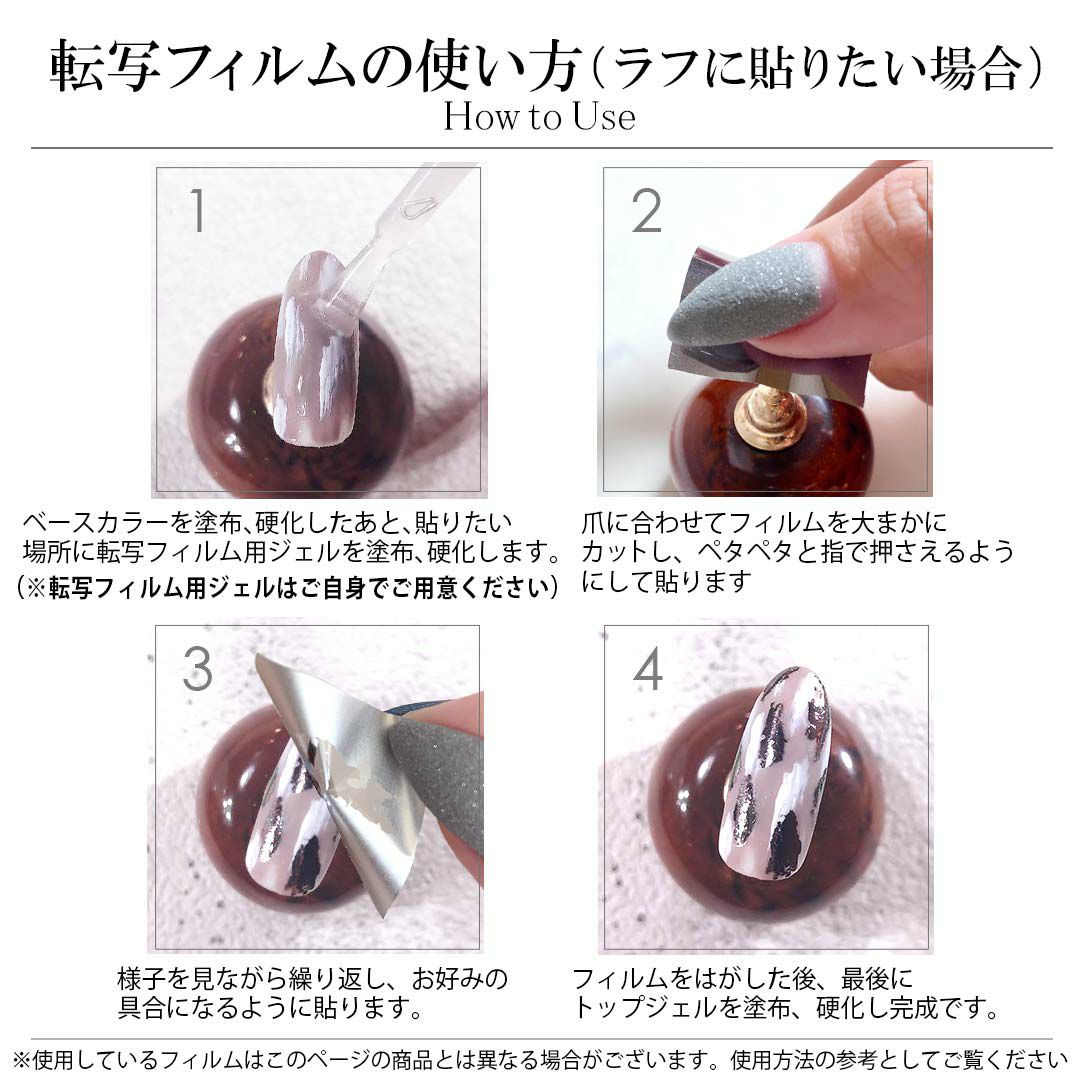 転写フィルムの使い方（ラフに貼りたい場合）
How to Use

1

ベースカラーを塗布､硬化したあと､貼りたい場所に転写フィルム用ジェルを塗布､硬化します。
（※転写フィルム用ジェルはご自身でご用意ください）

2

爪に合わせてフィルムを大まかにカットし、ペタペタと指で押さえるようにして貼ります

3

様子を見ながら繰り返し、お好みの具合になるように貼ります。

4

フィルムをはがした後、最後にトップジェルを塗布、硬化し完成です。

※使用しているフィルムはこのページの商品とは異なる場合がございます。使用方法の参考としてご覧ください