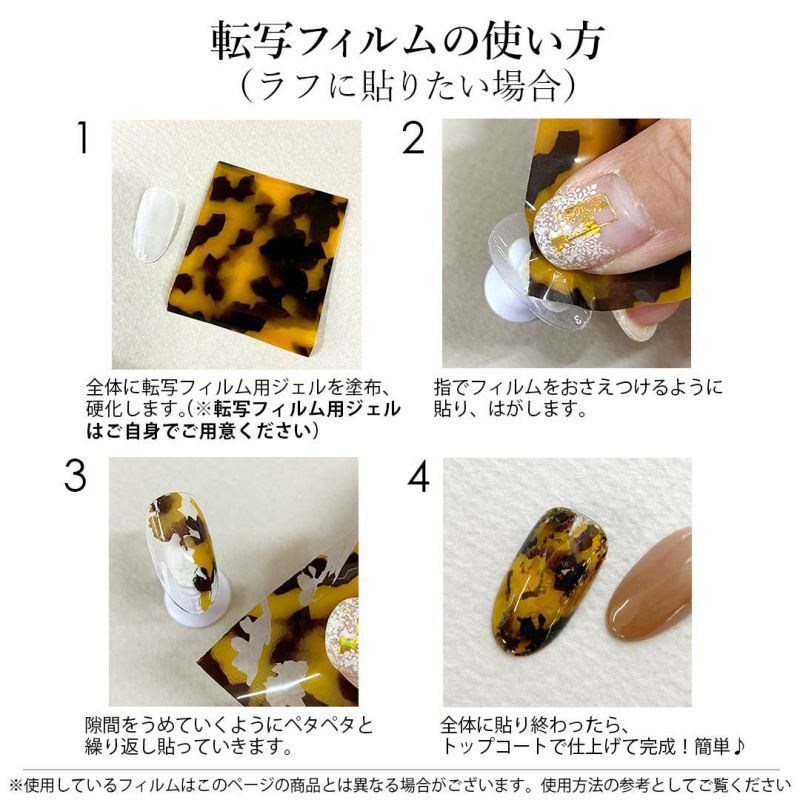 転写フィルムの使い方
（ラフに貼りたい場合）

1

全体に転写フィルム用ジェルを塗布、硬化します。（※転写フィルム用ジェルはご自身でご用意ください）

2

指でフィルムをおさえつけるように貼り、はがします。

3

隙間をうめていくようにペタペタと繰り返し貼っていきます。

4

全体に貼り終わったら、トップコートで仕上げて完成！簡単♪

※使用しているフィルムはこのページの商品とは異なる場合がございます。使用方法の参考としてご覧ください