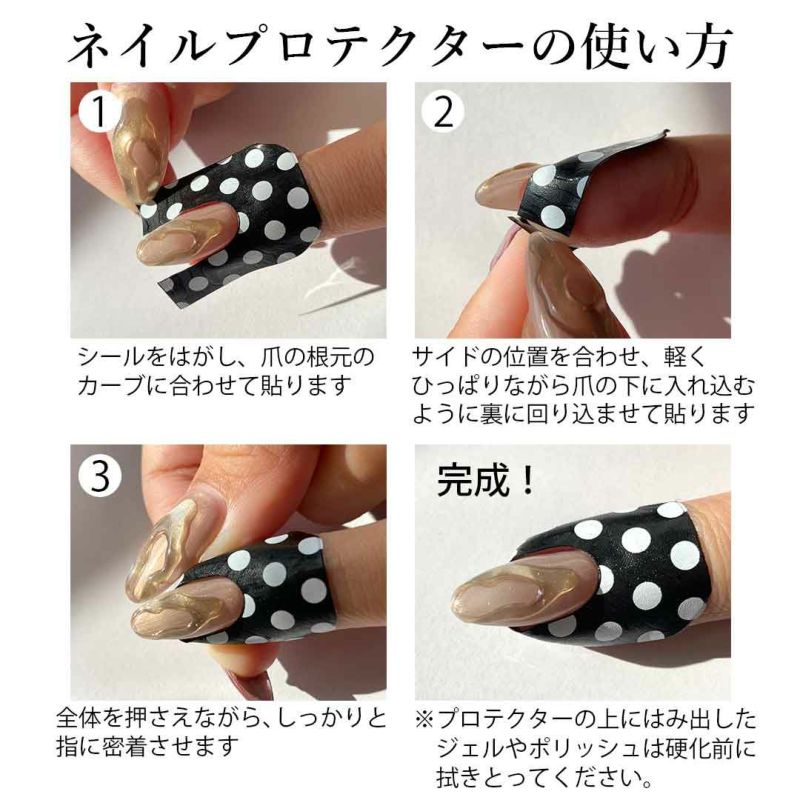 ネイルプロテクターの使い方

1

シールをはがし、爪の根元のカーブに合わせて貼ります

2

サイドの位置を合わせ、軽くひっぱりながら爪の下に入れ込むように裏に回り込ませて貼ります

3

全体を押さえながら、しっかりと指に密着させます

完成！

※プロテクターの上にはみ出したジェルやポリッシュは硬化前に拭きとってください。